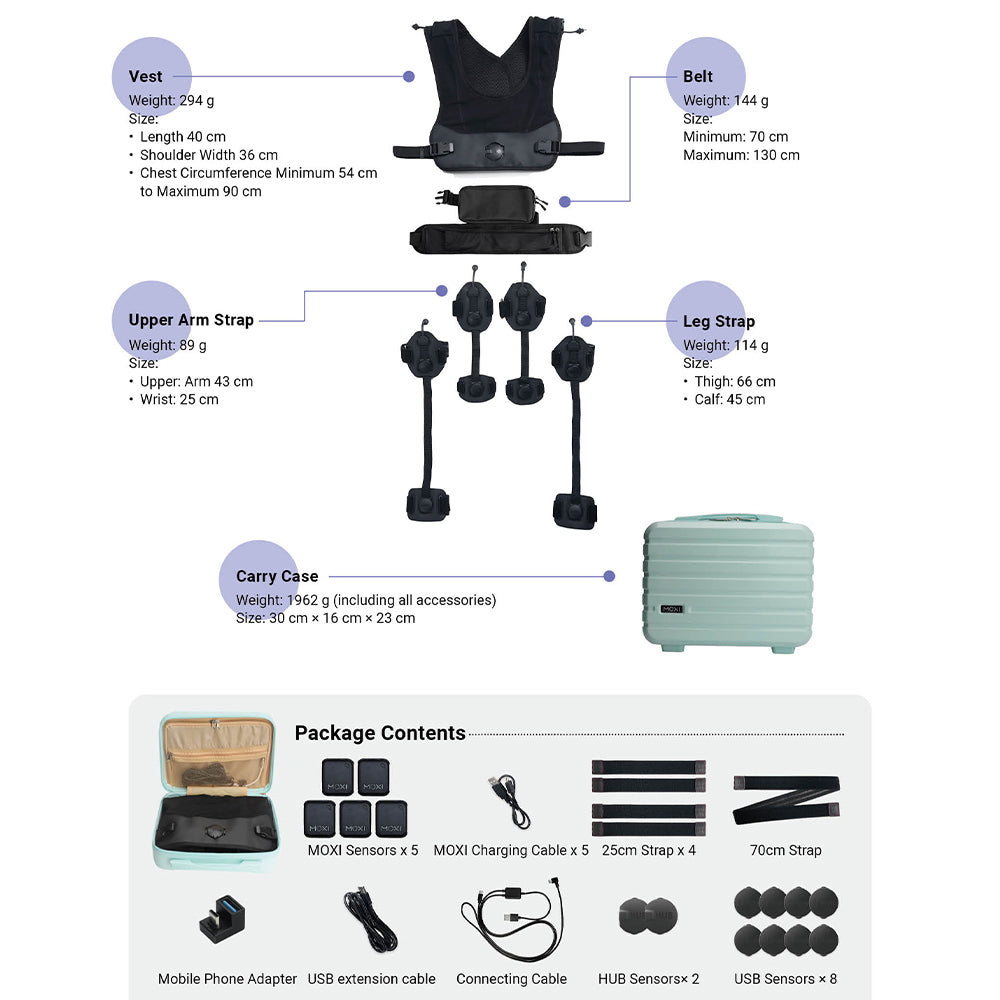 Vest
Weight: 294 g
Size:
• Length 40 cm
• Shoulder Width 36 cm
• Chest Circumference Minimum 54 cm to Maximum 90 cm

Belt
Weight: 144 g
Size:
Minimum: 70 cm
Maximum: 130 cm

Upper Arm Strap
Weight: 89 g
Size:
• Upper: Arm 43 cm
• Wrist: 25 cm

Leg Strap
Weight: 114 g
Size:
• Thigh: 66 cm
• Calf: 45 cm

Carry Case
Weight: 1962 g (including all accessories)
Size: 30 cm × 16 cm × 23 cm

MOXI

Package Contents

MOXI Sensors x 5
MOXI Charging Cable x 5
25cm Strap x 4
70cm Strap
Mobile Phone Adapter
USB extension cable
Connecting Cable
HUB Sensors× 2
USB Sensors × 8